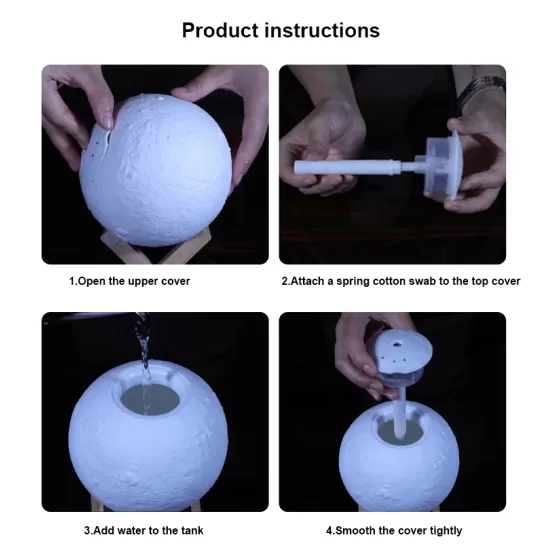 Product instructions

1.Open the upper cover

2.Attach a spring cotton swab to the top cover

3.Add water to the tank

4.Smooth the cover tightly