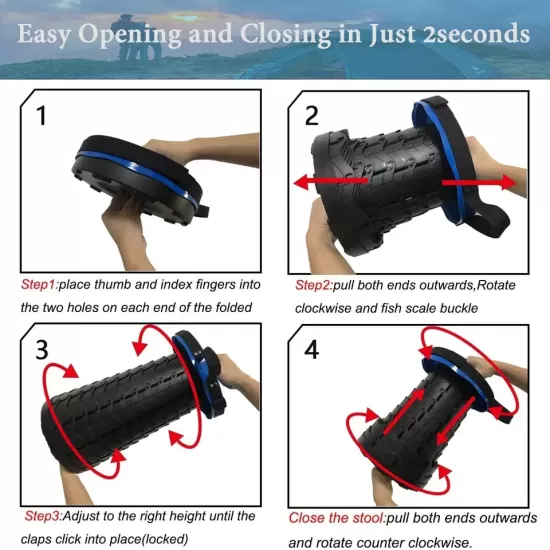 Easy Opening and Closing in Just 2seconds

1

Step1:place thumb and index fingers into the two holes on each end of the folded

2

Step2:pull both ends outwards,Rotate clockwise and fish scale buckle

3

Step3:Adjust to the right height until the claps click into place(locked)

4

Close the stool:pull both ends outwards and rotate counter clockwise.