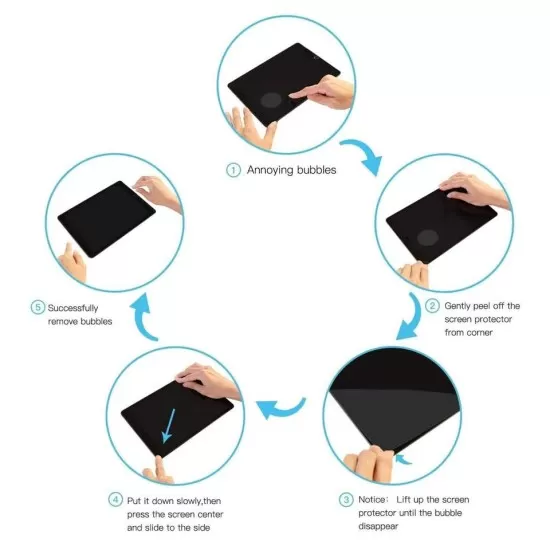 ① Annoying bubbles

② Gently peel off the screen protector from corner

③ Notice: Lift up the screen protector until the bubble disappear

④ Put it down slowly,then press the screen center and slide to the side

⑤ Successfully remove bubbles